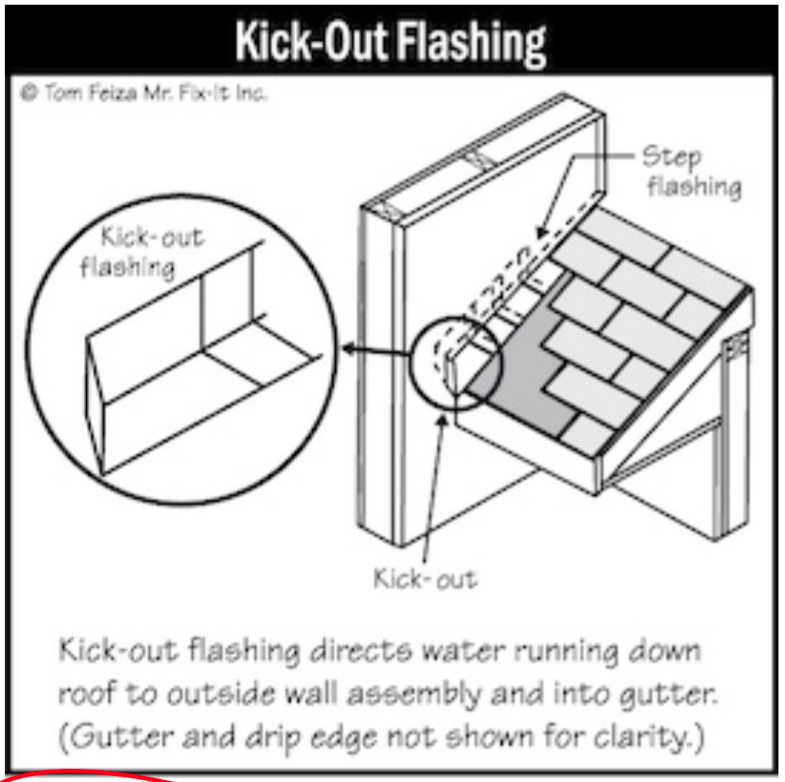 Kick-Out Flashing

© Tom Feiza Mr. Fix-It Inc.

Step flashing

Kick-out flashing

Kick-out

Kick-out flashing directs water running down roof to outside wall assembly and into gutter. (Gutter and drip edge not shown for clarity.)